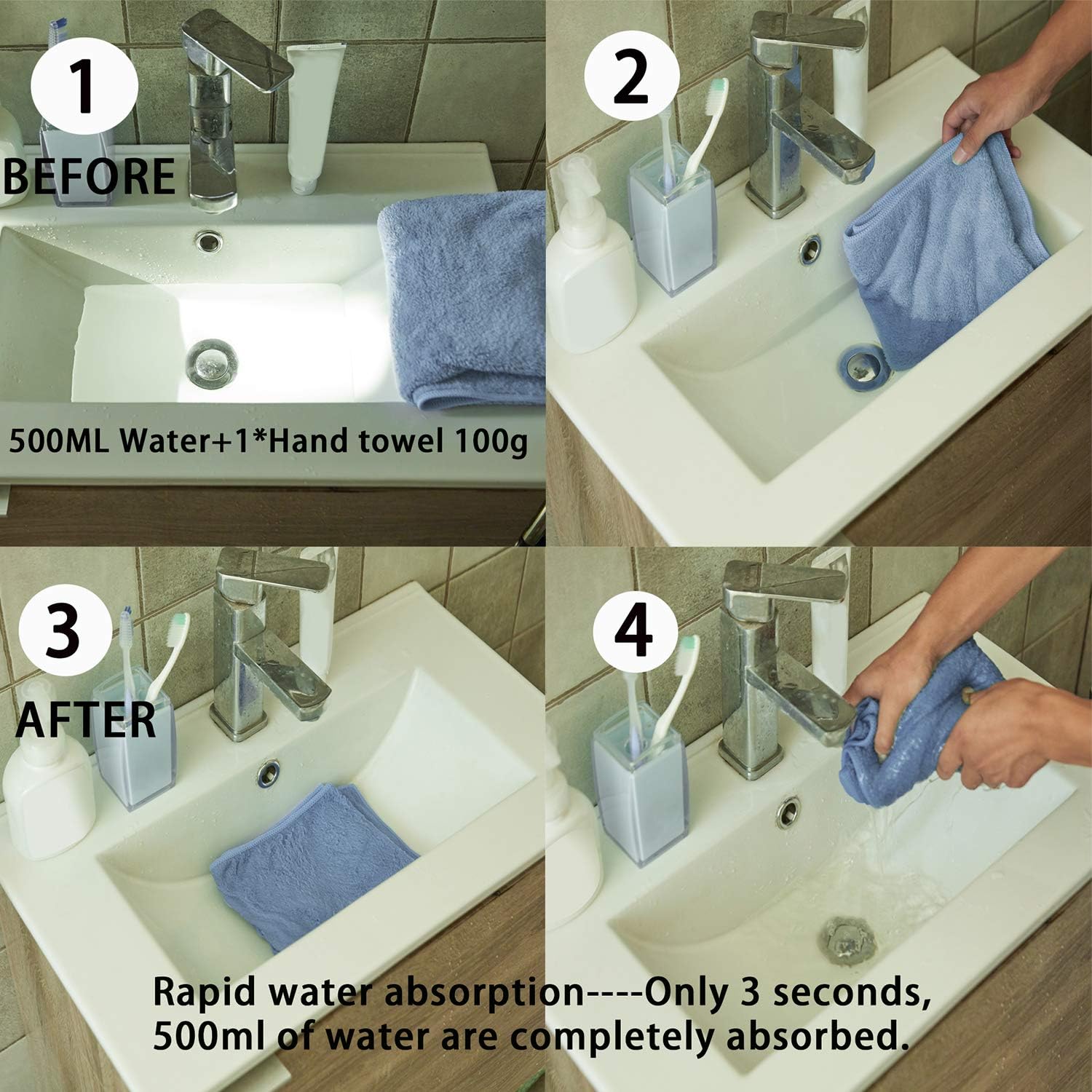 1

BEFORE

500ML Water+1*Hand towel 100g

2

3

AFTER

4

Rapid water absorption----Only 3 seconds, 500ml of water are completely absorbed.