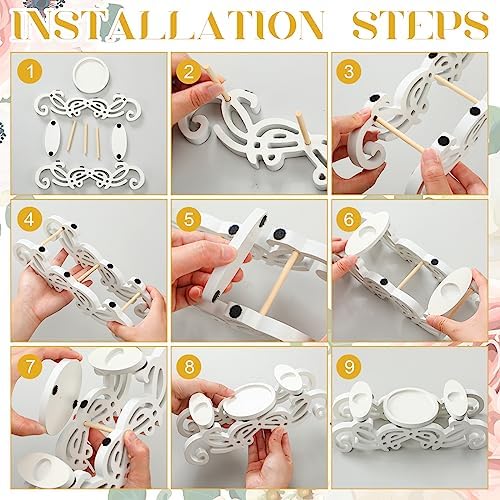 INSTALLATION STEPS

1

2

3

4

5

6

7

8

9